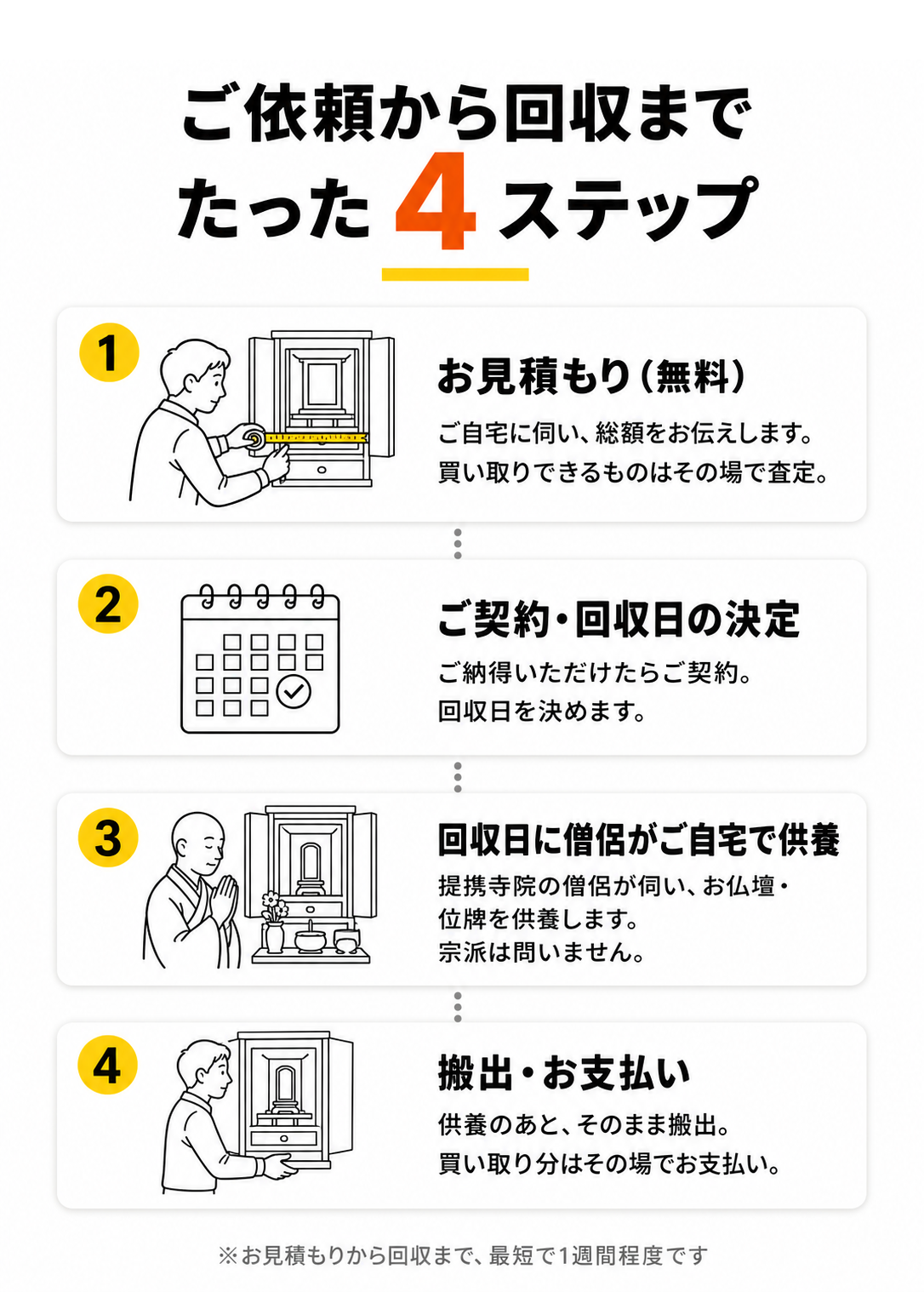 ご依頼から回収まで
たった 4 ステップ

1
お見積もり（無料）
ご自宅に伺い、総額をお伝えします。
買い取りできるものはその場で査定。

2
ご契約・回収日の決定
ご納得いただけたらご契約。
回収日を決めます。

3
回収日に僧侶がご自宅で供養
提携寺院の僧侶が伺い、お仏壇・位牌を供養します。
宗派は問いません。

4
搬出・お支払い
供養のあと、そのまま搬出。
買い取り分はその場でお支払い。

※お見積もりから回収まで、最短で1週間程度です